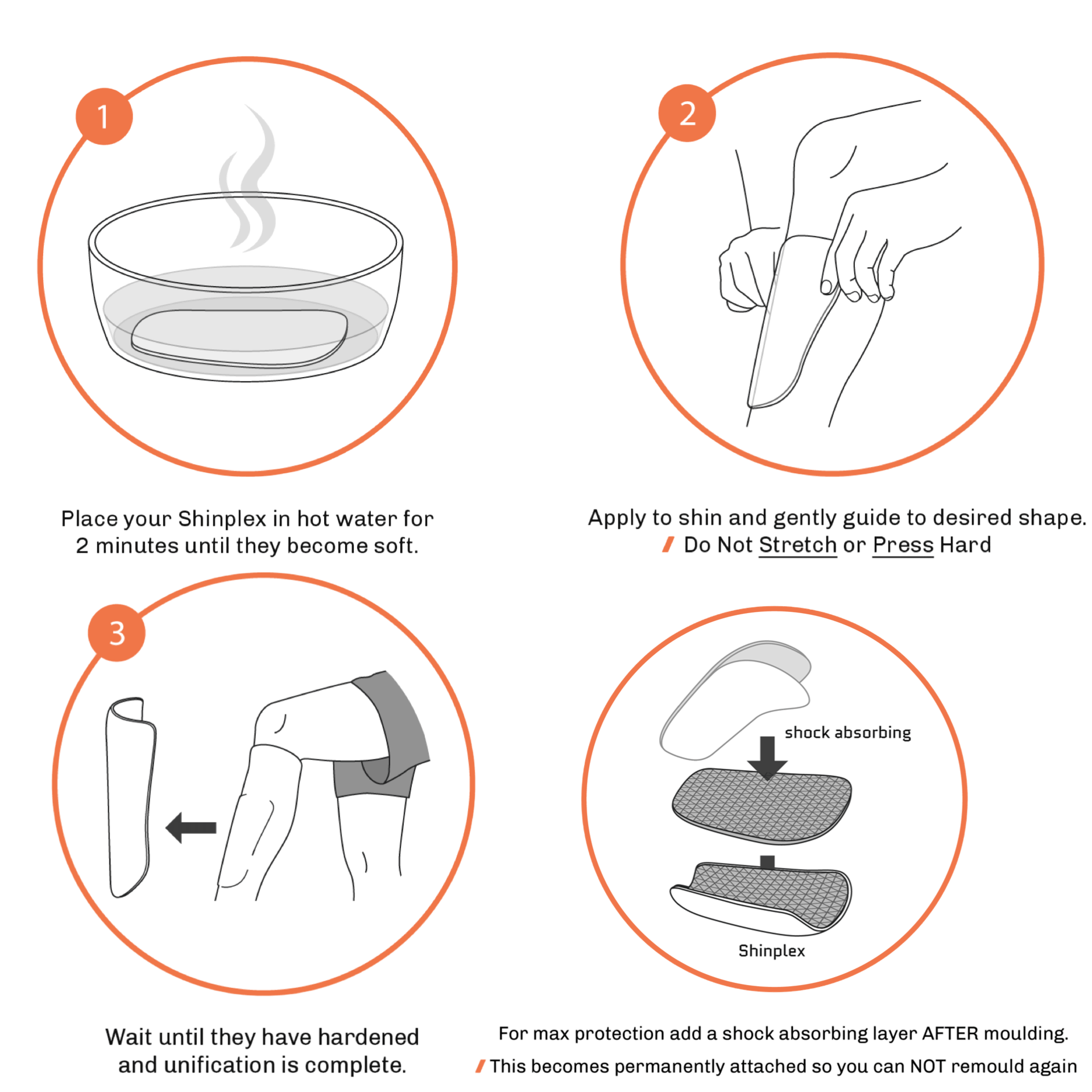 1

Place your Shinplex in hot water for 2 minutes until they become soft.

2

Apply to shin and gently guide to desired shape.
/ Do Not Stretch or Press Hard

3

Wait until they have hardened and unification is complete.

shock absorbing

Shinplex

For max protection add a shock absorbing layer AFTER moulding.
/ This becomes permanently attached so you can NOT remould again